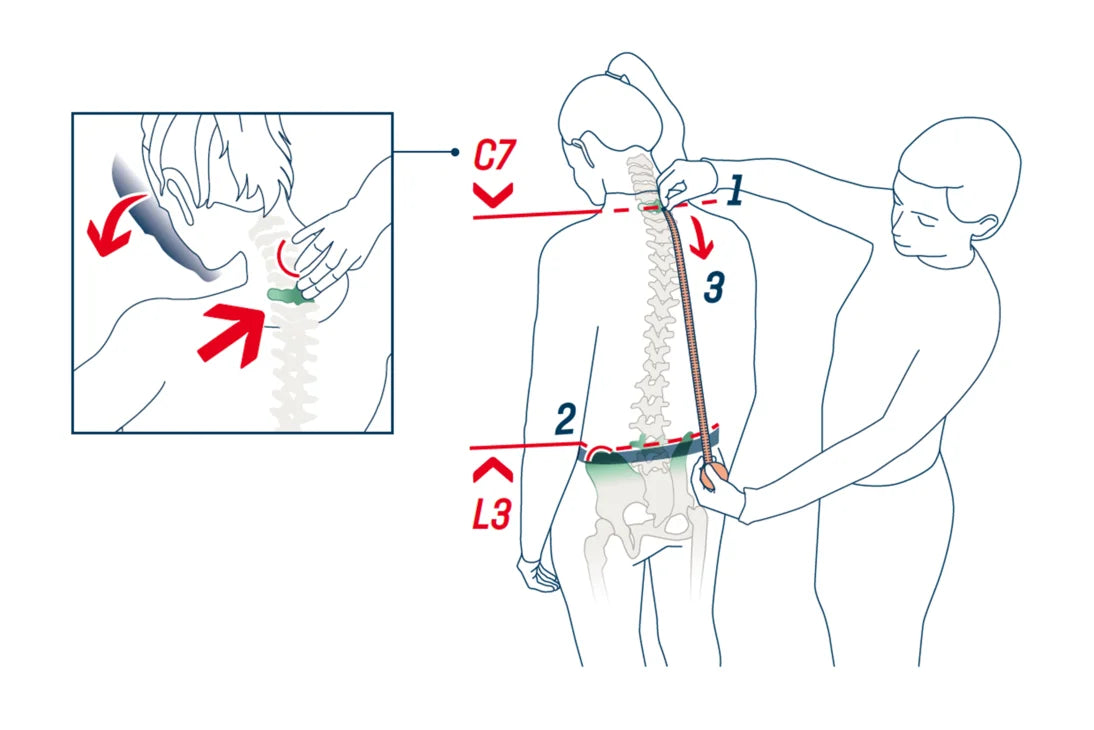 C7
1
3
2
L3